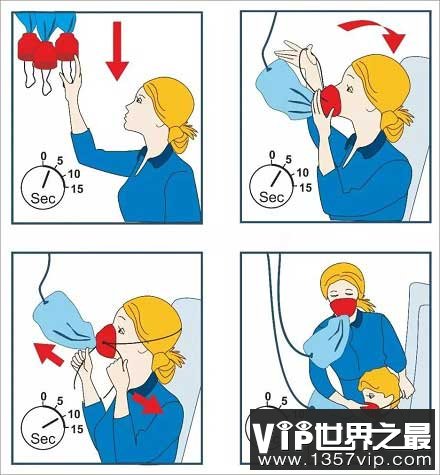 0
5
10
15
Sec

0
5
10
15
Sec

0
5
10
15
Sec

0
5

VIP世界之最
www.1357vip.com